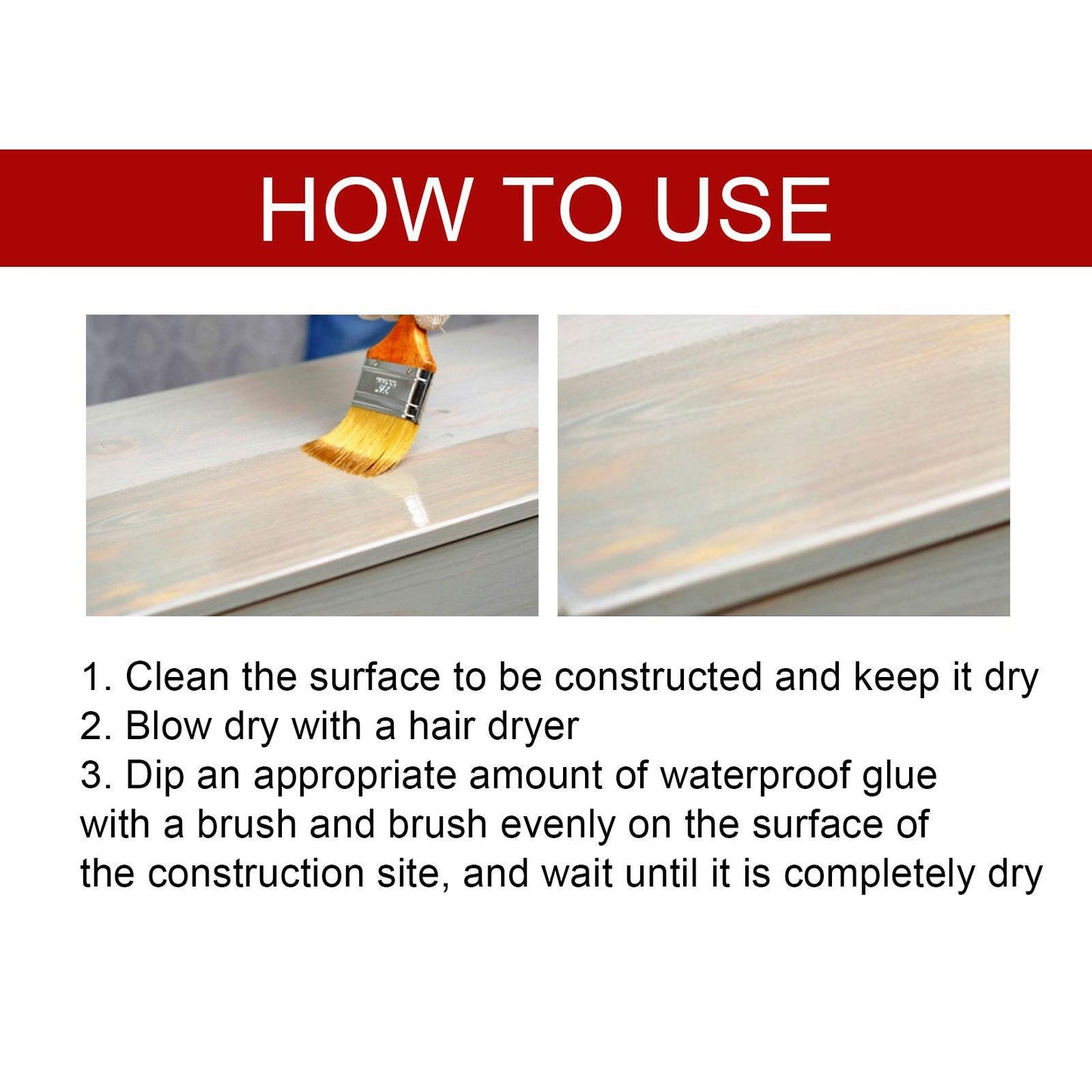 HOW TO USE

1. Clean the surface to be constructed and keep it dry
2. Blow dry with a hair dryer
3. Dip an appropriate amount of waterproof glue with a brush and brush evenly on the surface of the construction site, and wait until it is completely dry