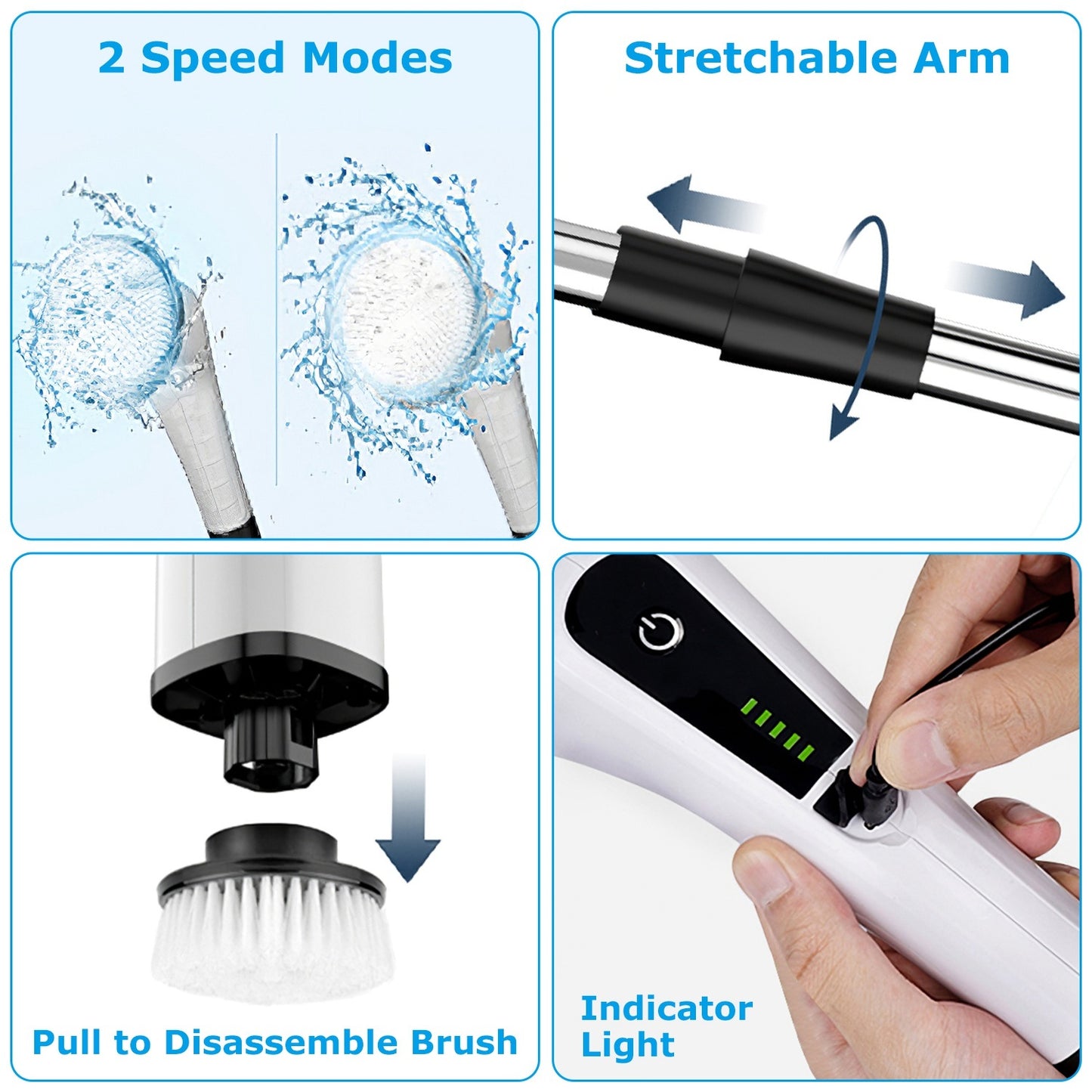 2 Speed Modes

Stretchable Arm

Pull to Disassemble Brush

Indicator Light