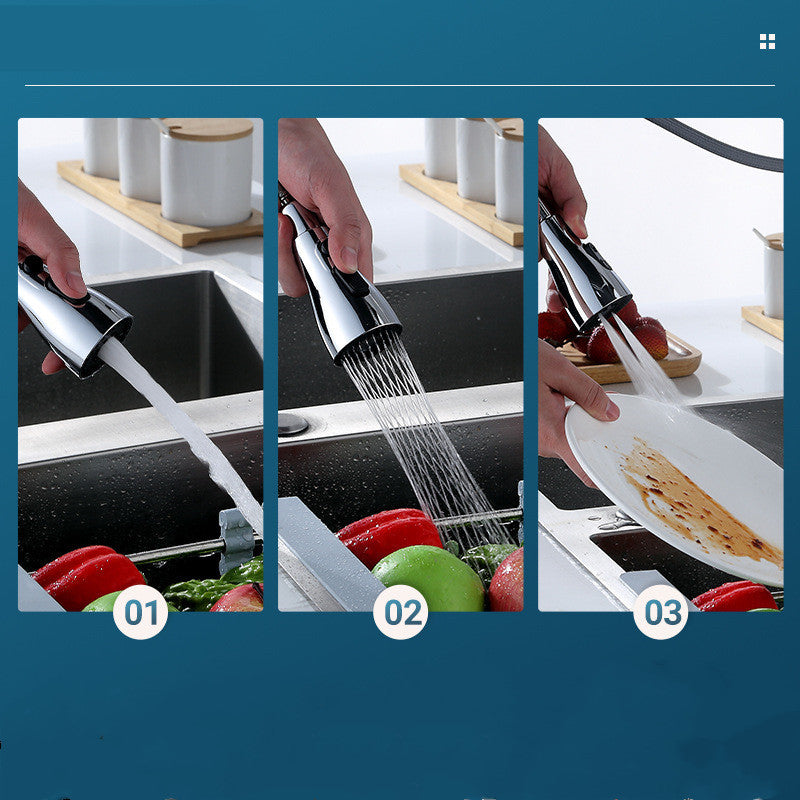 01

02

03