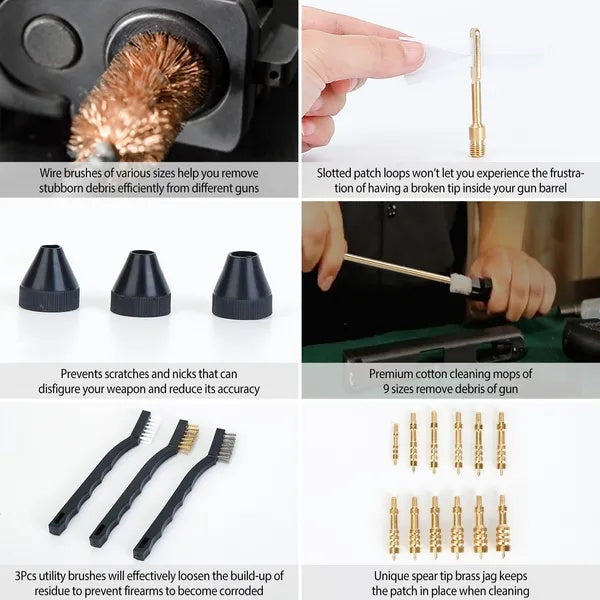 Wire brushes of various sizes help you remove stubborn debris efficiently from different guns

Slotted patch loops won't let you experience the frustration of having a broken tip inside your gun barrel

Prevents scratches and nicks that can disfigure your weapon and reduce its accuracy

Premium cotton cleaning mops of 9 sizes remove debris of gun

3Pcs utility brushes will effectively loosen the build-up of residue to prevent firearms to become corroded

Unique spear tip brass jag keeps the patch in place when cleaning