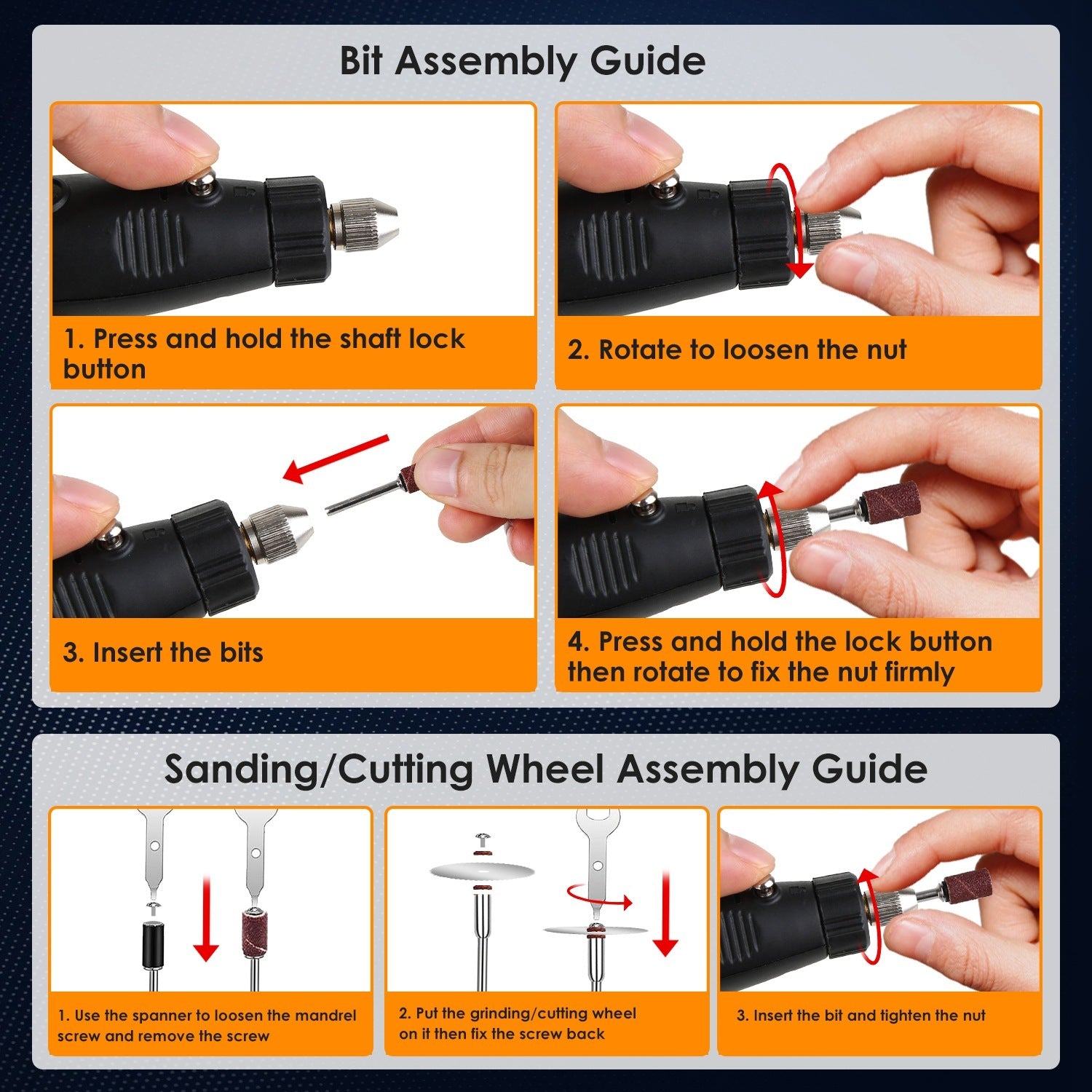 Bit Assembly Guide

1. Press and hold the shaft lock button

2. Rotate to loosen the nut

3. Insert the bits

4. Press and hold the lock button then rotate to fix the nut firmly

Sanding/Cutting Wheel Assembly Guide

1. Use the spanner to loosen the mandrel screw and remove the screw

2. Put the grinding/cutting wheel on it then fix the screw back

3. Insert the bit and tighten the nut