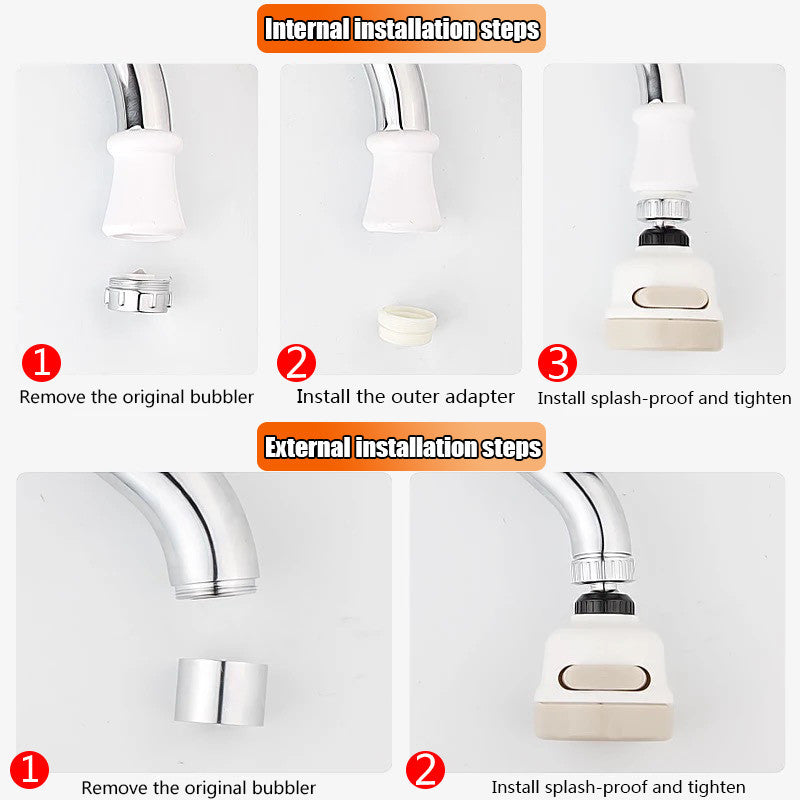 Internal installation steps

1
Remove the original bubbler

2
Install the outer adapter

3
Install splash-proof and tighten

External installation steps

1
Remove the original bubbler

2
Install splash-proof and tighten