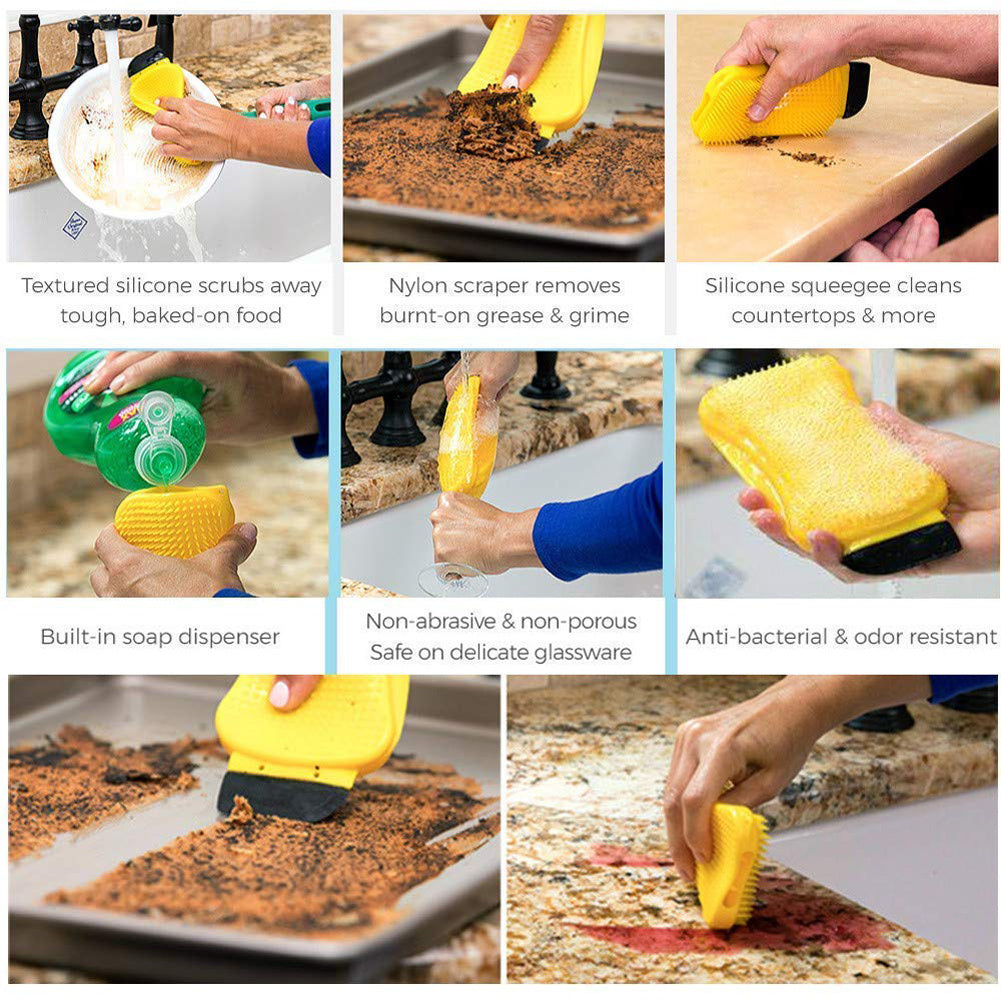 Textured silicone scrubs away tough, baked-on food

Nylon scraper removes burnt-on grease & grime

Silicone squeegee cleans countertops & more

Built-in soap dispenser

Non-abrasive & non-porous Safe on delicate glassware

Anti-bacterial & odor resistant