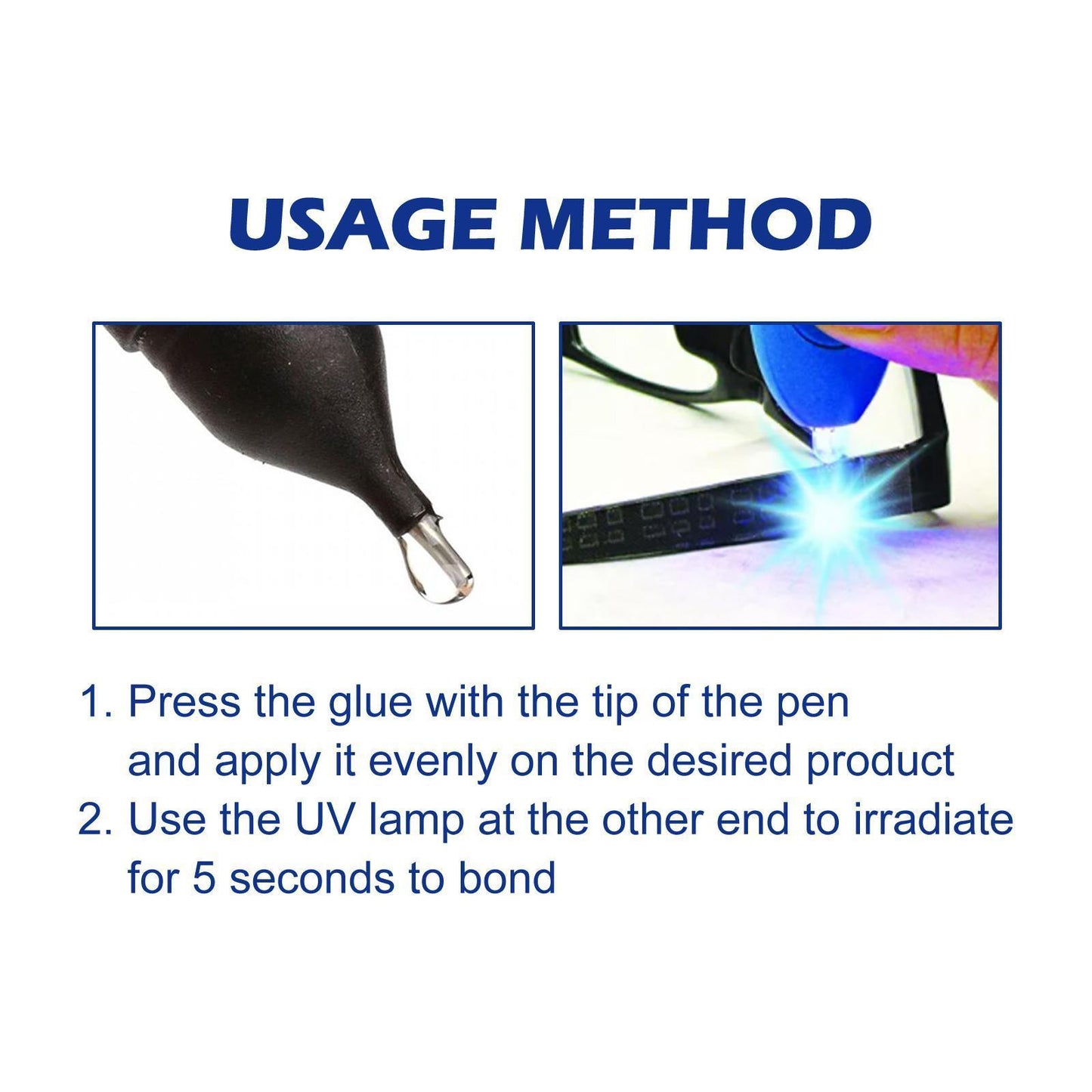 USAGE METHOD

1. Press the glue with the tip of the pen and apply it evenly on the desired product
2. Use the UV lamp at the other end to irradiate for 5 seconds to bond